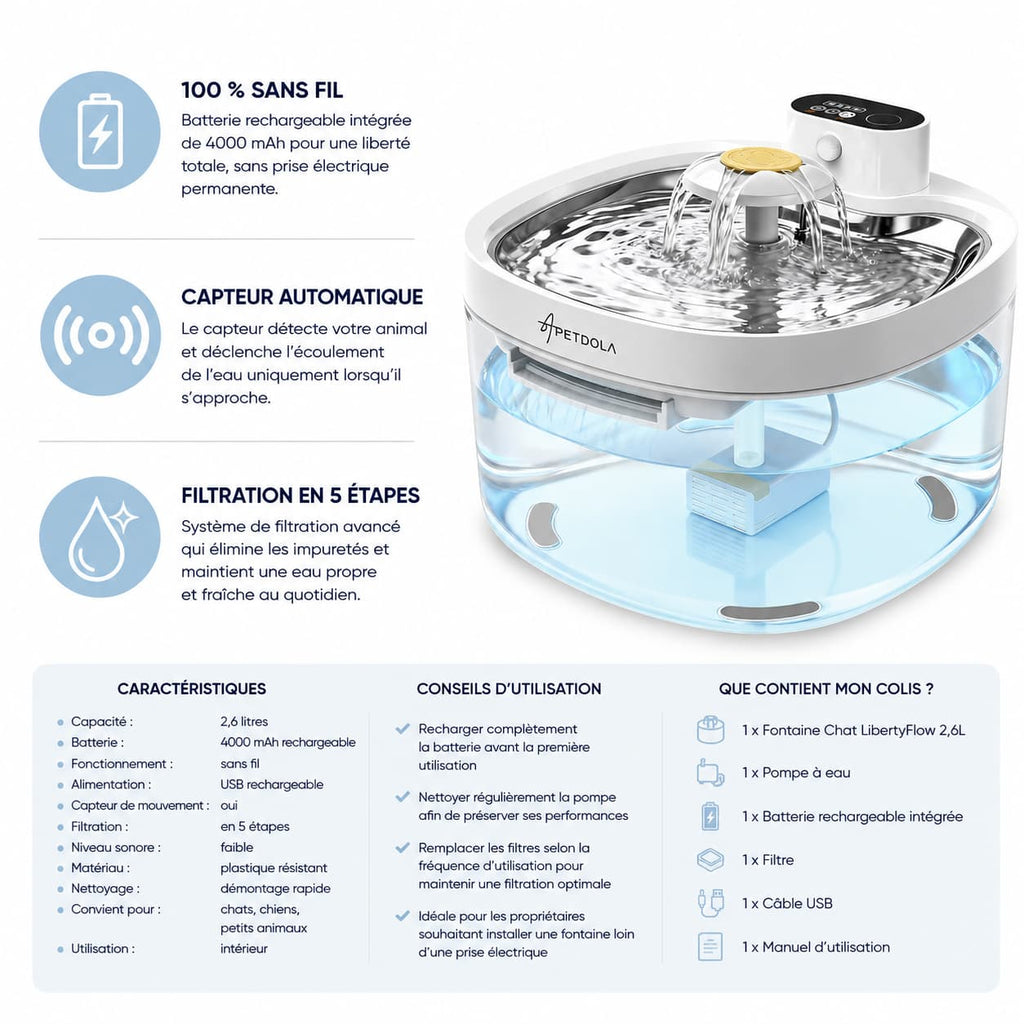 100 % SANS FIL

Batterie rechargeable intégrée de 4000 mAh pour une liberté totale, sans prise électrique permanente.

CAPTEUR AUTOMATIQUE

Le capteur détecte votre animal et déclenche l'écoulement de l'eau uniquement lorsqu'il s'approche.

FILTRATION EN 5 ÉTAPES

Système de filtration avancé qui élimine les impuretés et maintient une eau propre et fraîche au quotidien.

PETDOLA

CARACTÉRISTIQUES

| | |
|---|---|
| Capacité : | 2,6 litres |
| Batterie : | 4000 mAh rechargeable |
| Fonctionnement : | sans fil |
| Alimentation : | USB rechargeable |
| Capteur de mouvement : | oui |
| Filtration : | en 5 étapes |
| Niveau sonore : | faible |
| Matériau : | plastique résistant |
| Nettoyage : | démontage rapide |
| Convient pour : | chats, chiens, petits animaux |
| Utilisation : | intérieur |

CONSEILS D'UTILISATION

Recharger complètement la batterie avant la première utilisation

Nettoyer régulièrement la pompe afin de préserver ses performances

Remplacer les filtres selon la fréquence d'utilisation pour maintenir une filtration optimale

Idéale pour les propriétaires souhaitant installer une fontaine loin d'une prise électrique

QUE CONTIENT MON COLIS ?

1 x Fontaine Chat LibertyFlow 2,6L

1 x Pompe à eau

1 x Batterie rechargeable intégrée

1 x Filtre

1 x Câble USB

1 x Manuel d'utilisation